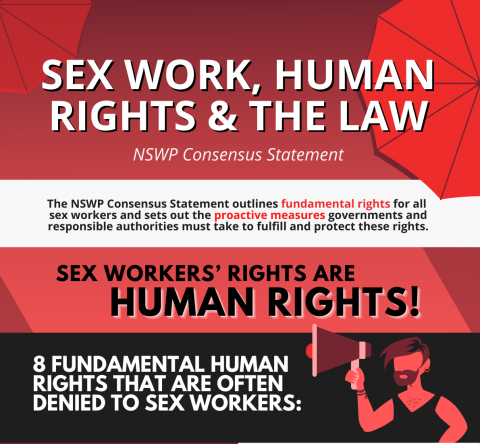 SEX WORK, HUMAN RIGHTS & THE LAW

NSWP Consensus Statement

The NSWP Consensus Statement outlines fundamental rights for all sex workers and sets out the proactive measures governments and responsible authorities must take to fulfill and protect these rights.

SEX WORKERS' RIGHTS ARE HUMAN RIGHTS!

8 FUNDAMENTAL HUMAN RIGHTS THAT ARE OFTEN DENIED TO SEX WORKERS: